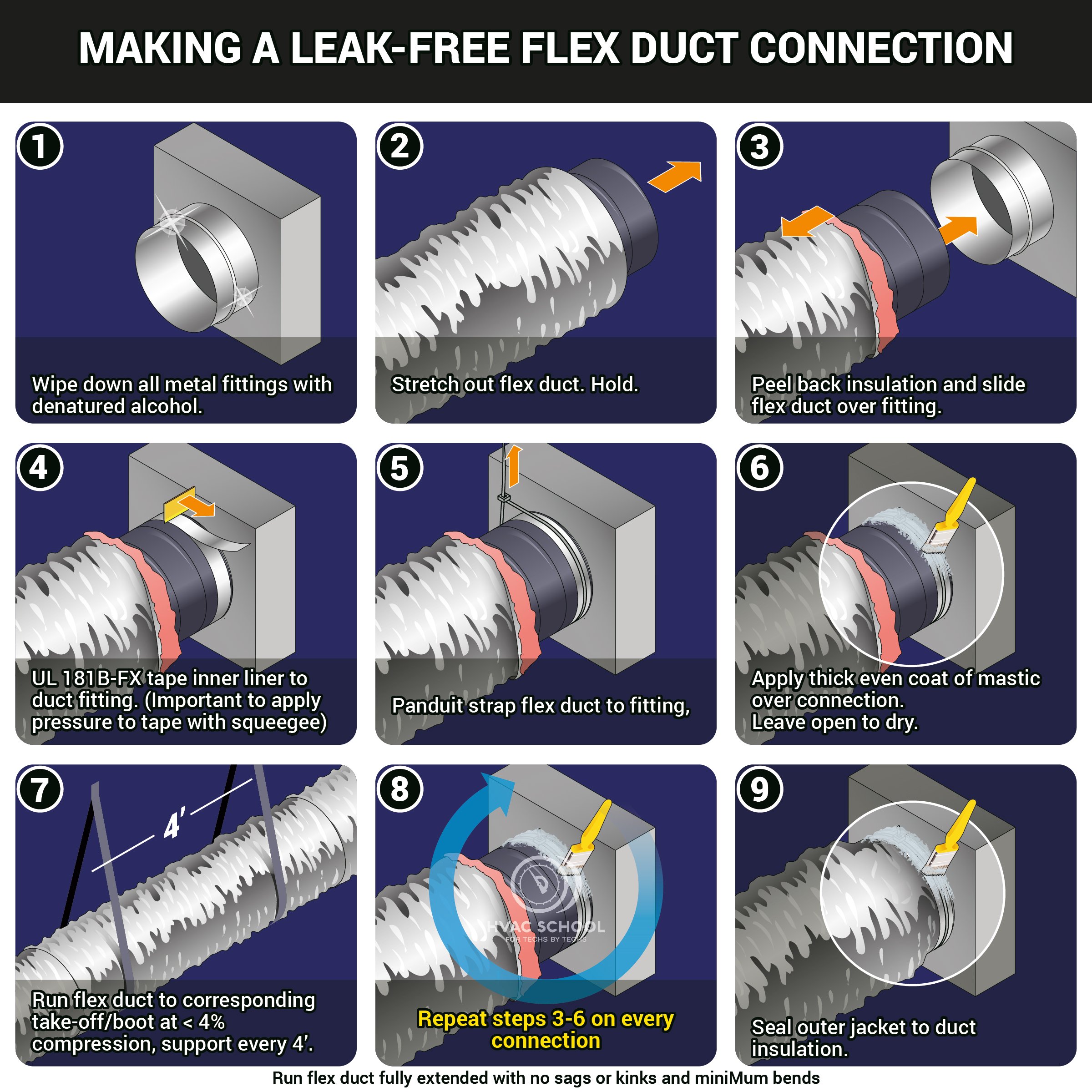 MAKING A LEAK-FREE FLEX DUCT CONNECTION

1
Wipe down all metal fittings with denatured alcohol.

2
Stretch out flex duct. Hold.

3
Peel back insulation and slide flex duct over fitting.

4
UL 181B-FX tape inner liner to duct fitting. (Important to apply pressure to tape with squeegee)

5
Panduit strap flex duct to fitting,

6
Apply thick even coat of mastic over connection.
Leave open to dry.

7
4'
Run flex duct to corresponding take-off/boot at < 4% compression, support every 4'.

8
HVAC SCHOOL
FOR TECHS BY TECHS
Repeat steps 3-6 on every connection

9
Seal outer jacket to duct insulation.

Run flex duct fully extended with no sags or kinks and miniMum bends